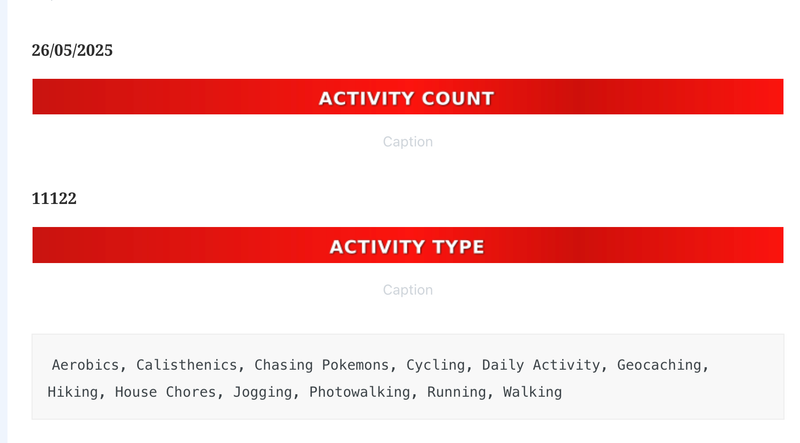 26/05/2025

ACTIVITY COUNT

Caption

11122

ACTIVITY TYPE

Caption

Aerobics, Calisthenics, Chasing Pokemons, Cycling, Daily Activity, Geocaching, Hiking, House Chores, Jogging, Photowalking, Running, Walking