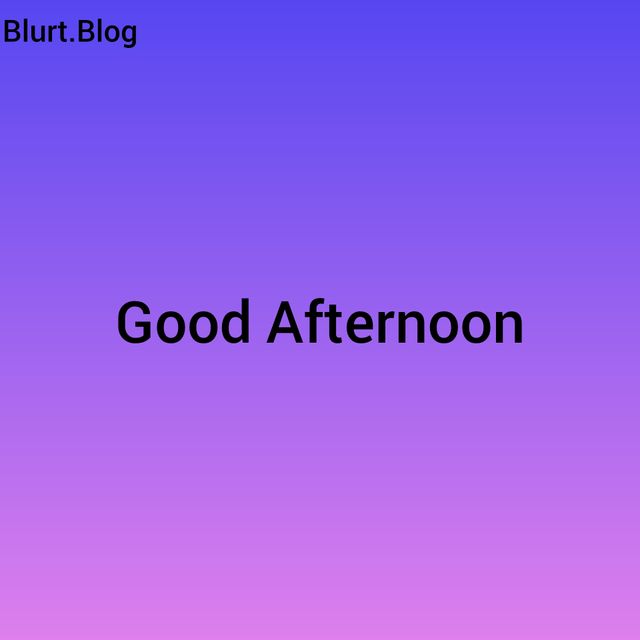 Blurt.Blog

Good Afternoon