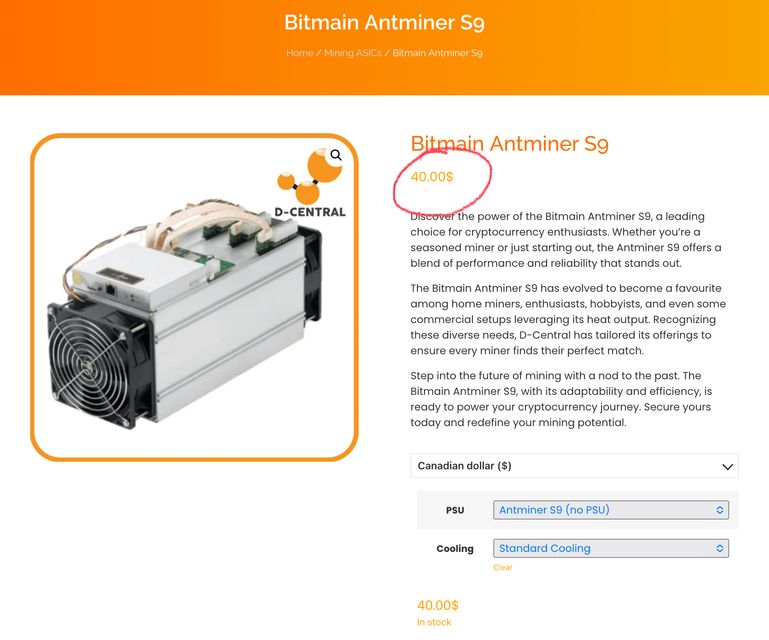 Bitmain Antminer S9

Home / Mining ASICs / Bitmain Antminer S9

D-CENTRAL

Bitmain Antminer S9

40.00$

Discover the power of the Bitmain Antminer S9, a leading choice for cryptocurrency enthusiasts. Whether you're a seasoned miner or just starting out, the Antminer S9 offers a blend of performance and reliability that stands out.

The Bitmain Antminer S9 has evolved to become a favourite among home miners, enthusiasts, hobbyists, and even some commercial setups leveraging its heat output. Recognizing these diverse needs, D-Central has tailored its offerings to ensure every miner finds their perfect match.

Step into the future of mining with a nod to the past. The Bitmain Antminer S9, with its adaptability and efficiency, is ready to power your cryptocurrency journey. Secure yours today and redefine your mining potential.

Canadian dollar ($)

PSU Antminer S9 (no PSU)

Cooling Standard Cooling

Clear

40.00$

In stock